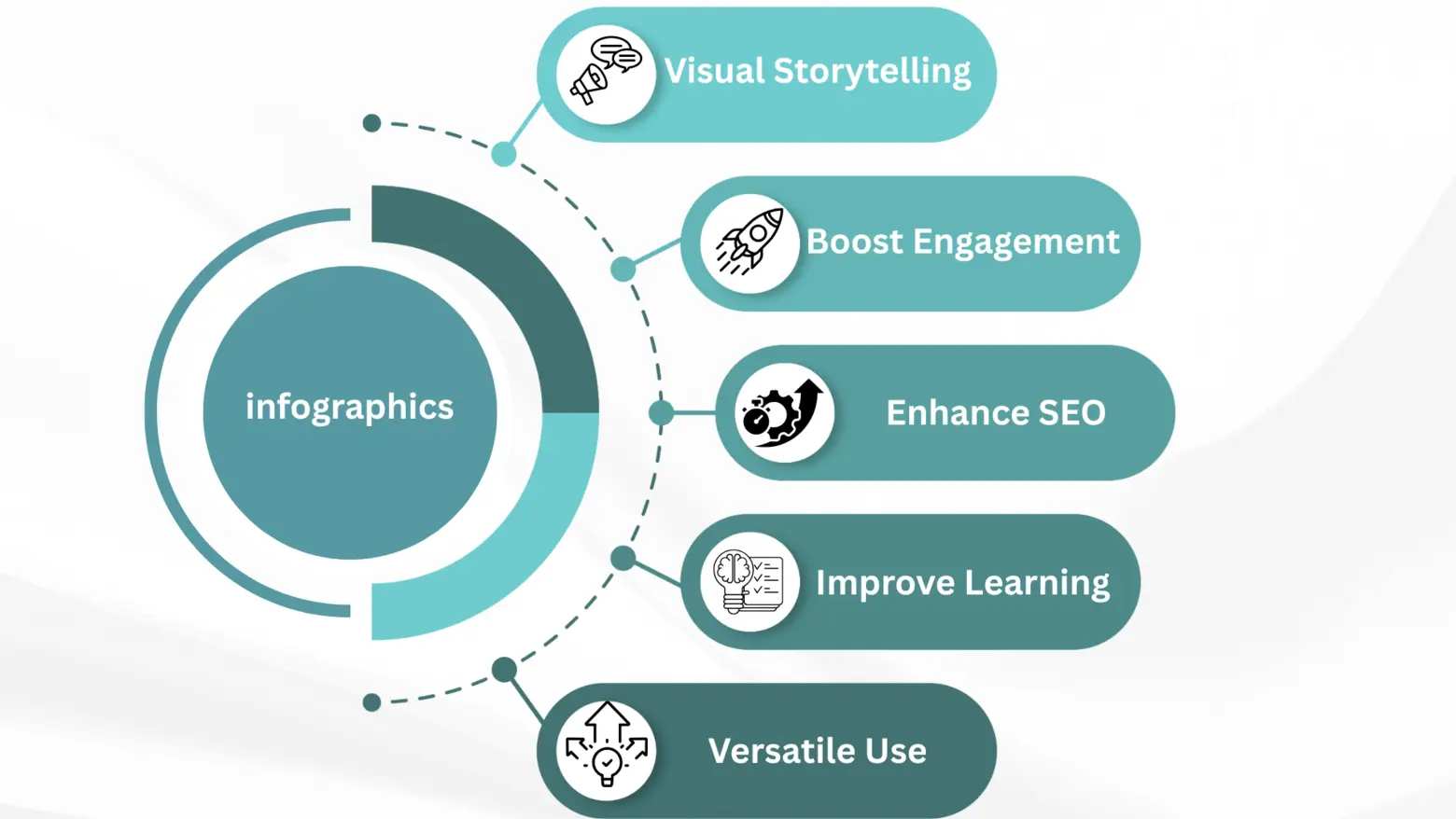 infographics

Visual Storytelling

Boost Engagement

Enhance SEO

Improve Learning

Versatile Use