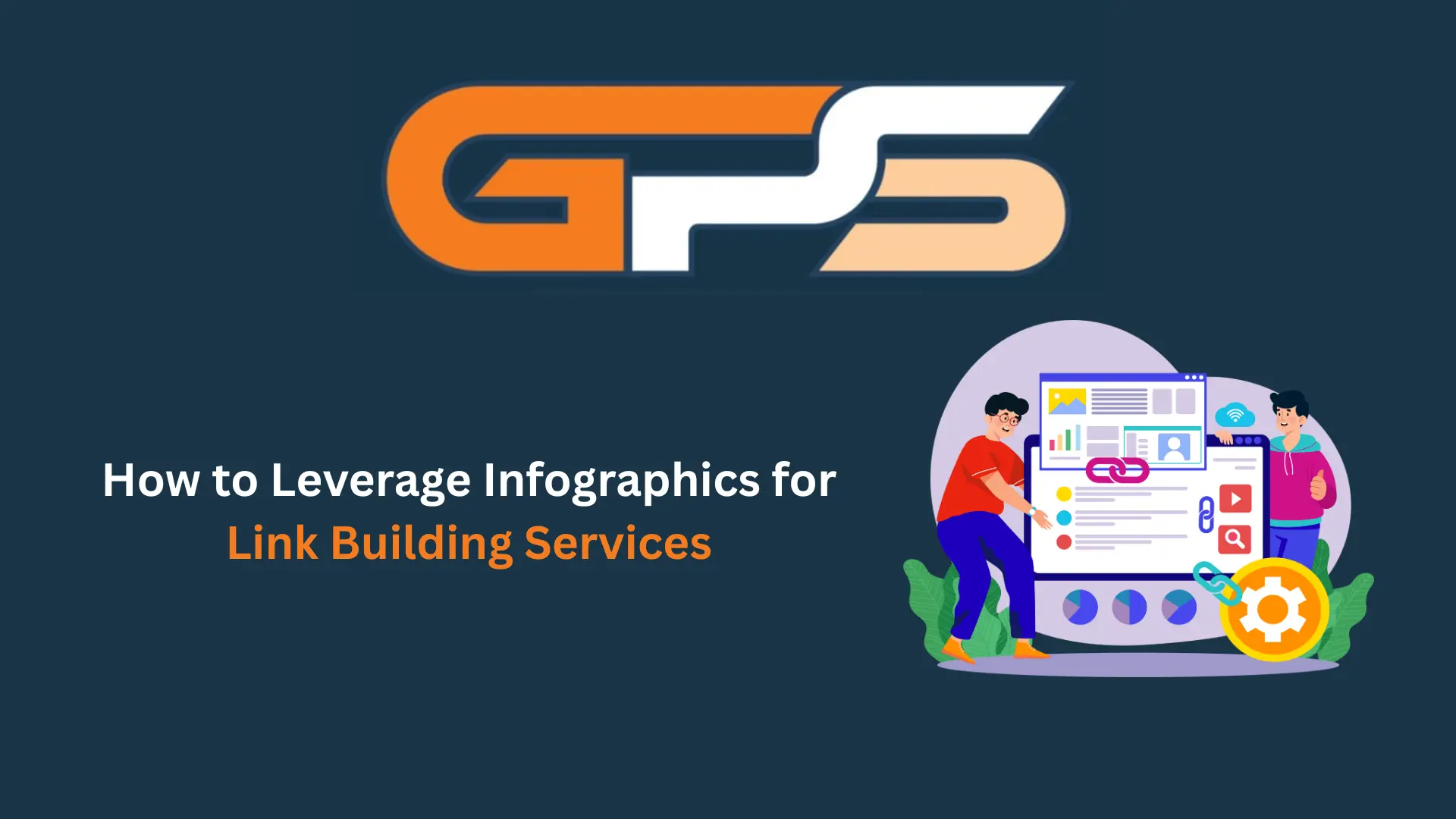 GPS

How to Leverage Infographics for Link Building Services